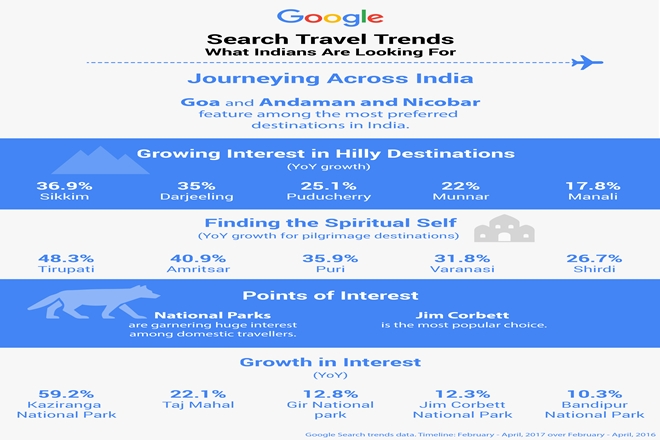 Google

Search Travel Trends
What Indians Are Looking For

Journeying Across India

Goa and Andaman and Nicobar feature among the most preferred destinations in India.

Growing Interest in Hilly Destinations
(YoY growth)

36.9% Sikkim
35% Darjeeling
25.1% Puducherry
22% Munnar
17.8% Manali

Finding the Spiritual Self
(YoY growth for pilgrimage destinations)

48.3% Tirupati
40.9% Amritsar
35.9% Puri
31.8% Varanasi
26.7% Shirdi

Points of Interest

National Parks are garnering huge interest among domestic travellers.

Jim Corbett is the most popular choice.

Growth in Interest
(YoY)

59.2% Kaziranga National Park
22.1% Taj Mahal
12.8% Gir National park
12.3% Jim Corbett National Park
10.3% Bandipur National Park

Google Search trends data. Timeline: February - April, 2017 over February - April, 2016