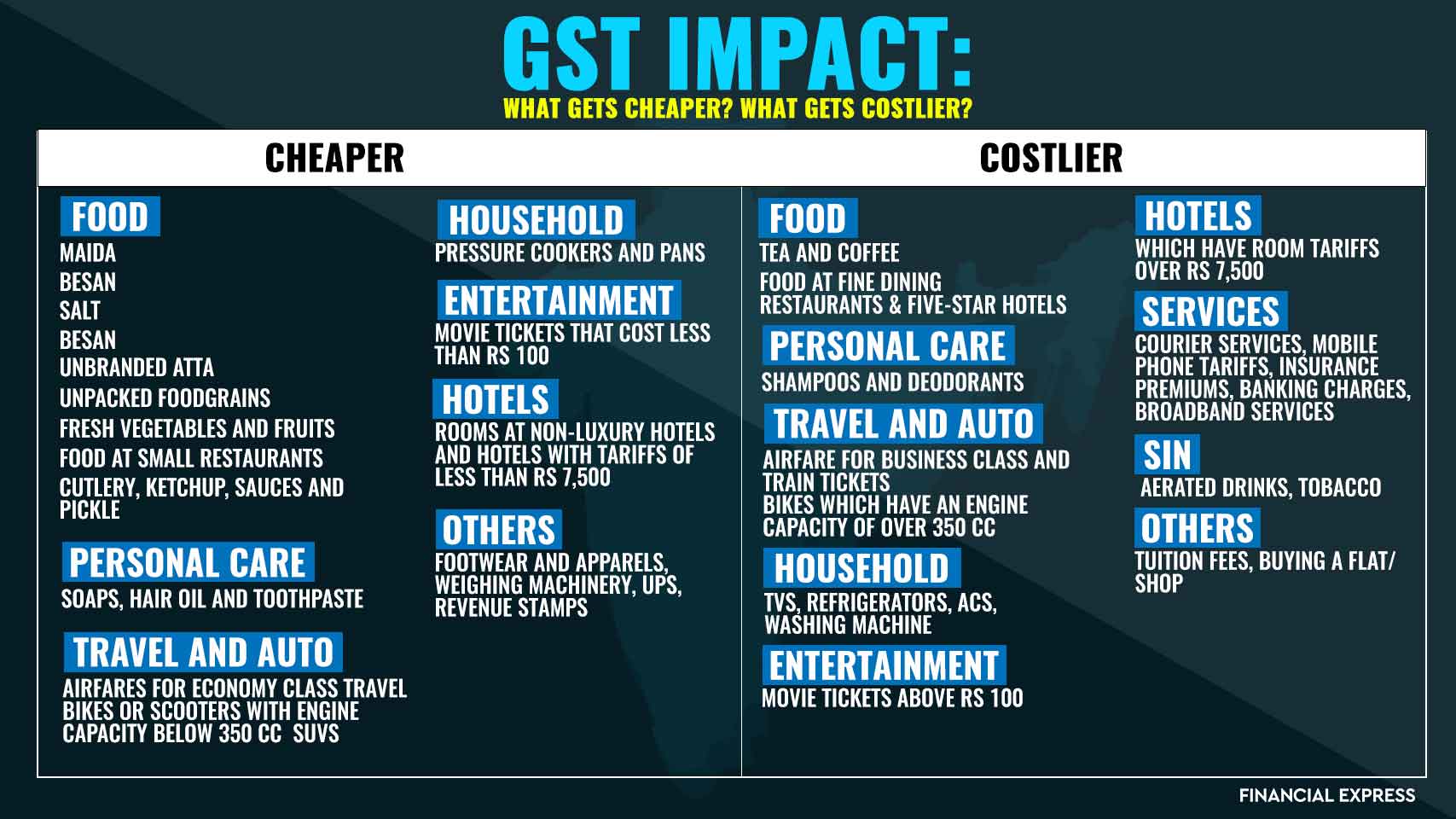 GST IMPACT:
WHAT GETS CHEAPER? WHAT GETS COSTLIER?

CHEAPER

FOOD
MAIDA
BESAN
SALT
BESAN
UNBRANDED ATTA
UNPACKED FOODGRAINS
FRESH VEGETABLES AND FRUITS
FOOD AT SMALL RESTAURANTS
CUTLERY, KETCHUP, SAUCES AND PICKLE

PERSONAL CARE
SOAPS, HAIR OIL AND TOOTHPASTE

TRAVEL AND AUTO
AIRFARES FOR ECONOMY CLASS TRAVEL
BIKES OR SCOOTERS WITH ENGINE CAPACITY BELOW 350 CC SUVS

HOUSEHOLD
PRESSURE COOKERS AND PANS

ENTERTAINMENT
MOVIE TICKETS THAT COST LESS THAN RS 100

HOTELS
ROOMS AT NON-LUXURY HOTELS AND HOTELS WITH TARIFFS OF LESS THAN RS 7,500

OTHERS
FOOTWEAR AND APPARELS, WEIGHING MACHINERY, UPS, REVENUE STAMPS

COSTLIER

FOOD
TEA AND COFFEE
FOOD AT FINE DINING RESTAURANTS & FIVE-STAR HOTELS

PERSONAL CARE
SHAMPOOS AND DEODORANTS

TRAVEL AND AUTO
AIRFARE FOR BUSINESS CLASS AND TRAIN TICKETS
BIKES WHICH HAVE AN ENGINE CAPACITY OF OVER 350 CC

HOUSEHOLD
TVS, REFRIGERATORS, ACS, WASHING MACHINE

ENTERTAINMENT
MOVIE TICKETS ABOVE RS 100

HOTELS
WHICH HAVE ROOM TARIFFS OVER RS 7,500

SERVICES
COURIER SERVICES, MOBILE PHONE TARIFFS, INSURANCE PREMIUMS, BANKING CHARGES, BROADBAND SERVICES

SIN
AERATED DRINKS, TOBACCO

OTHERS
TUITION FEES, BUYING A FLAT/ SHOP

FINANCIAL EXPRESS