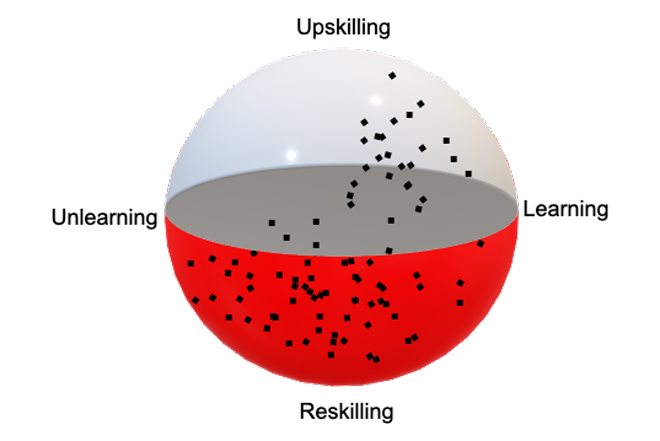 Upskilling

Unlearning

Learning

Reskilling