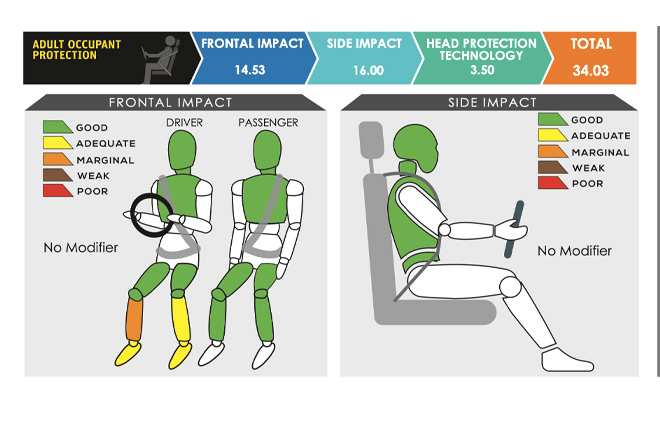 ADULT OCCUPANT PROTECTION

FRONTAL IMPACT
14.53

SIDE IMPACT
16.00

HEAD PROTECTION TECHNOLOGY
3.50

TOTAL
34.03

FRONTAL IMPACT

GOOD
ADEQUATE
MARGINAL
WEAK
POOR

DRIVER

PASSENGER

No Modifier

SIDE IMPACT

GOOD
ADEQUATE
MARGINAL
WEAK
POOR

No Modifier