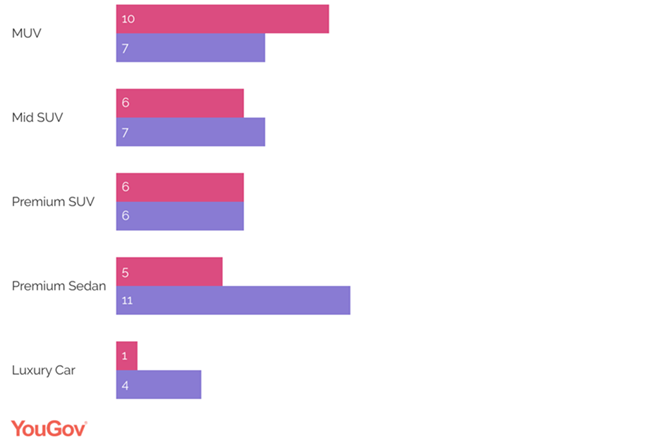 MUV
10
7

Mid SUV
6
7

Premium SUV
6
6

Premium Sedan
5
11

Luxury Car
1
4

YouGov