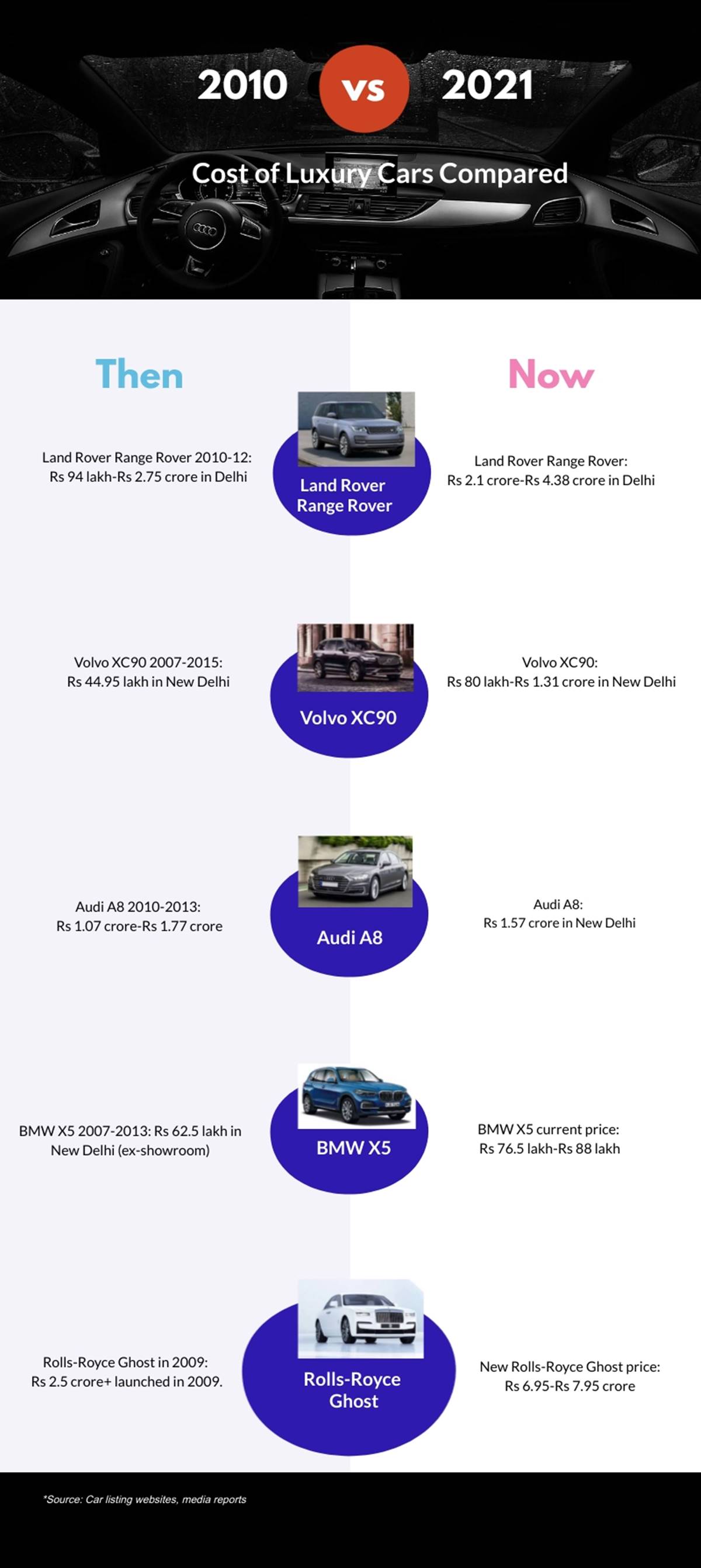 2010 vs 2021

Cost of Luxury Cars Compared

Then

Now

Land Rover Range Rover 2010-12: Rs 94 lakh-Rs 2.75 crore in Delhi

Land Rover Range Rover

Land Rover Range Rover: Rs 2.1 crore-Rs 4.38 crore in Delhi

Volvo XC90 2007-2015: Rs 44.95 lakh in New Delhi

Volvo XC90

Volvo XC90: Rs 80 lakh-Rs 1.31 crore in New Delhi

Audi A8 2010-2013: Rs 1.07 crore-Rs 1.77 crore

Audi A8

Audi A8: Rs 1.57 crore in New Delhi

BMW X5 2007-2013: Rs 62.5 lakh in New Delhi (ex-showroom)

BMW X5

BMW X5 current price: Rs 76.5 lakh-Rs 88 lakh

Rolls-Royce Ghost in 2009: Rs 2.5 crore+ launched in 2009.

Rolls-Royce Ghost

New Rolls-Royce Ghost price: Rs 6.95-Rs 7.95 crore

*Source: Car listing websites, media reports